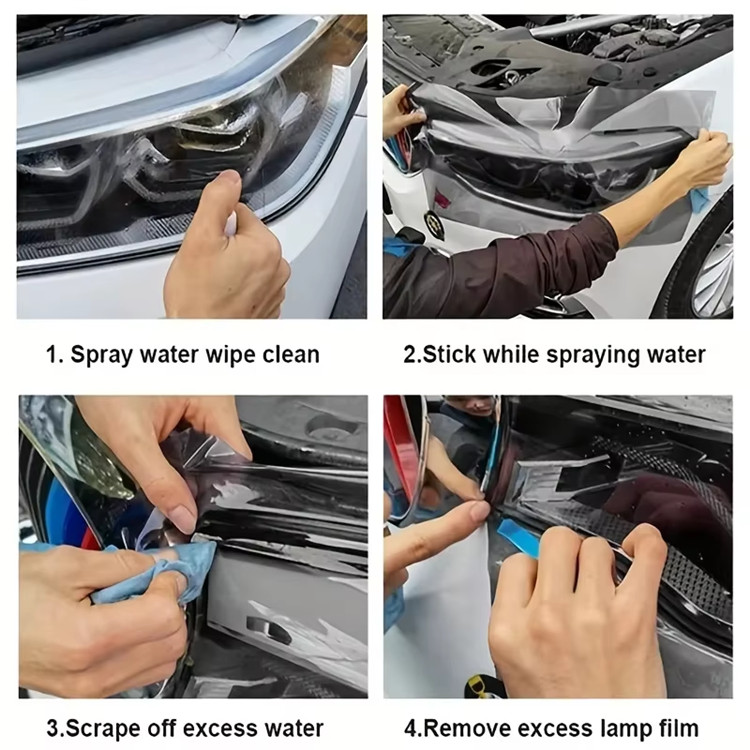 1. Spray water wipe clean

2.Stick while spraying water

3.Scrape off excess water

4.Remove excess lamp film